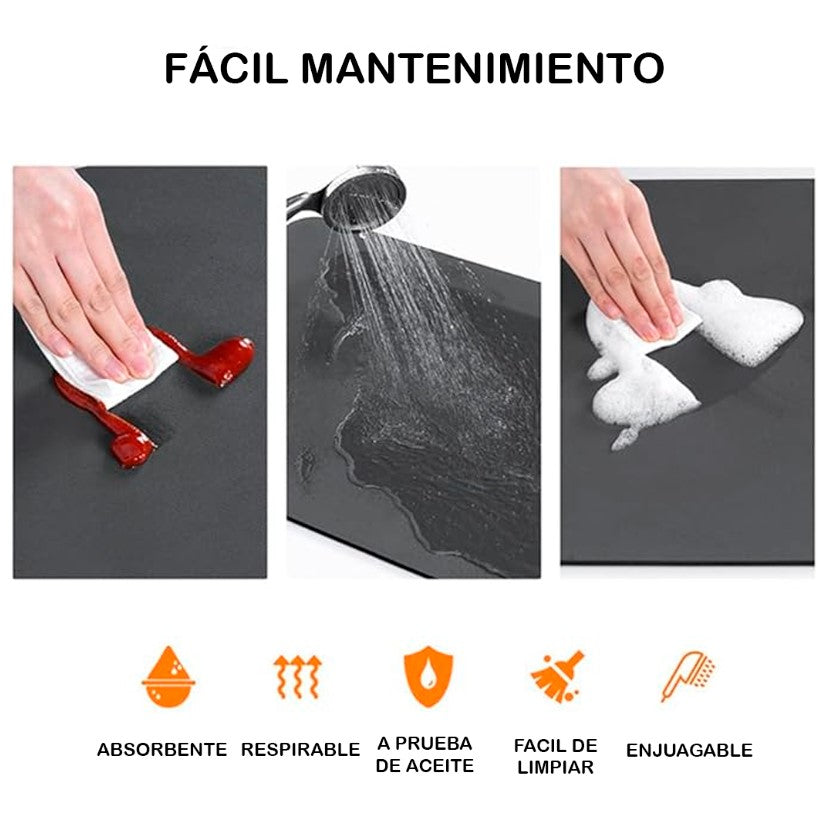 FÁCIL MANTENIMIENTO

ABSORBENTE

RESPIRABLE

A PRUEBA DE ACEITE

FACIL DE LIMPIAR

ENJUAGABLE